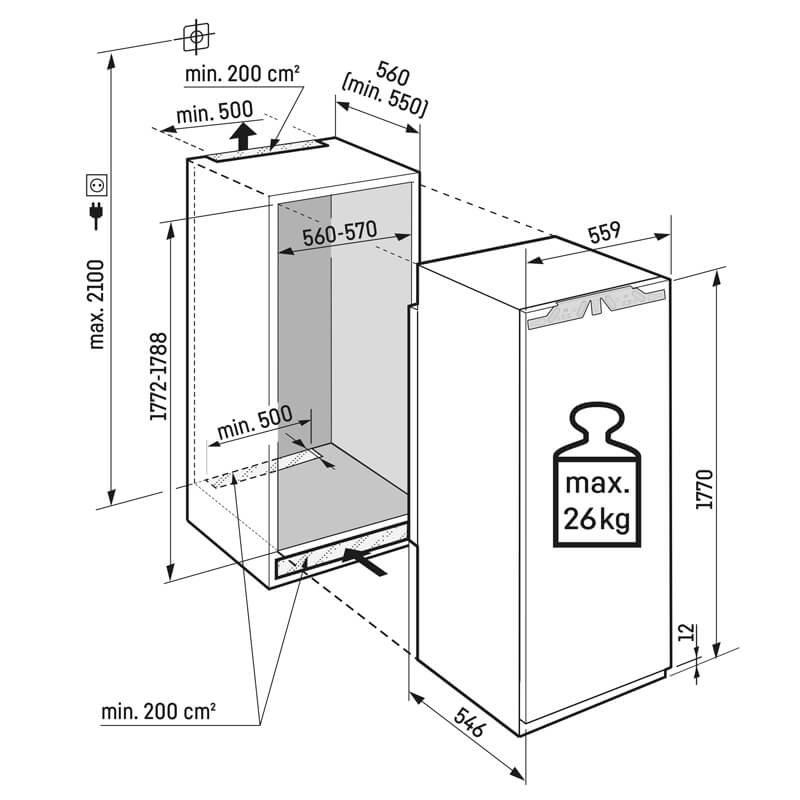 min. 200 cm²
min. 500
560
(min. 550)
max. 2100
560-570
559
1772-1788
min. 500
max.
26 kg
1770
12
min. 200 cm²
546